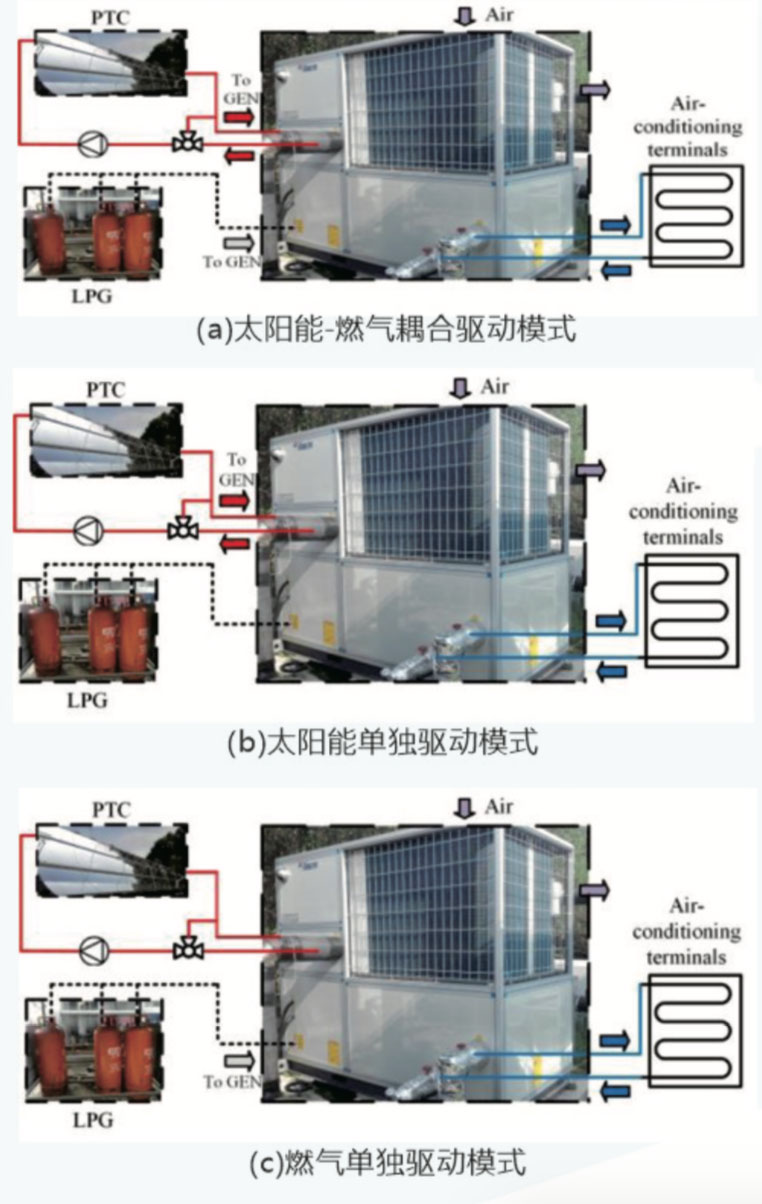 PTC

Air

To GEN

Air-conditioning terminals

To GEN

LPG

(a)太阳能-燃气耦合驱动模式

PTC

Air

To GEN

Air-conditioning terminals

LPG

(b)太阳能单独驱动模式

PTC

Air

Air-conditioning terminals

To GEN

LPG

(c)燃气单独驱动模式